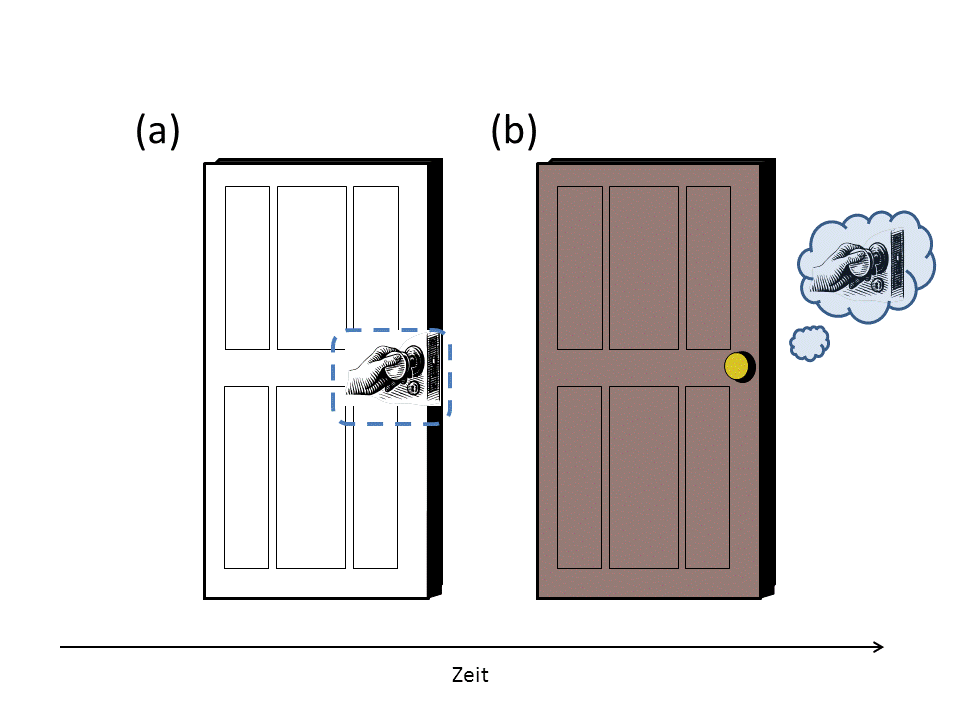 (a)

(b)

Zeit